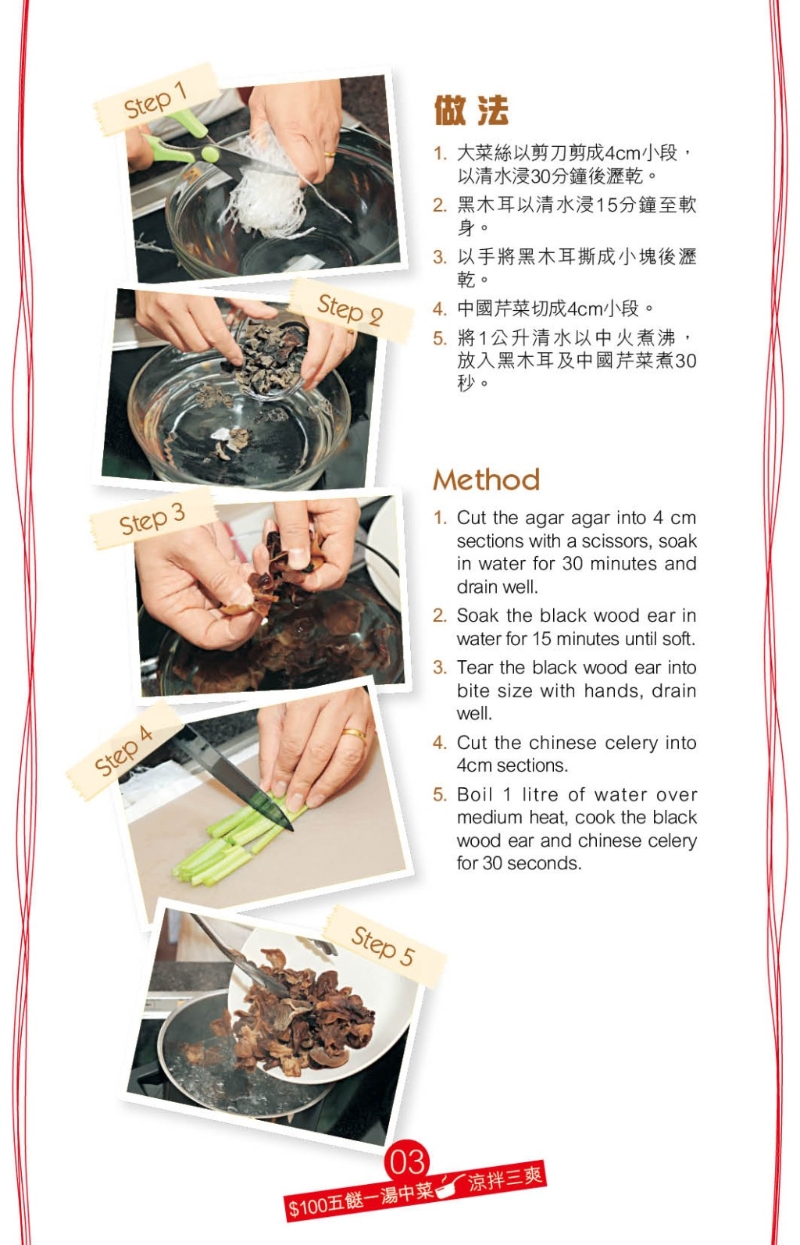 Step 1

Step 2

Step 3

Step 4

Step 5

做法

1. 大菜絲以剪刀剪成4cm小段，以清水浸30分鐘後瀝乾。
2. 黑木耳以清水浸15分鐘至軟身。
3. 以手將黑木耳撕成小塊後瀝乾。
4. 中國芹菜切成4cm小段。
5. 將1公升清水以中火煮沸，放入黑木耳及中國芹菜煮30秒。

Method

1. Cut the agar agar into 4 cm sections with a scissors, soak in water for 30 minutes and drain well.
2. Soak the black wood ear in water for 15 minutes until soft.
3. Tear the black wood ear into bite size with hands, drain well.
4. Cut the chinese celery into 4cm sections.
5. Boil 1 litre of water over medium heat, cook the black wood ear and chinese celery for 30 seconds.

03
$100五餸一湯中菜 涼拌三爽