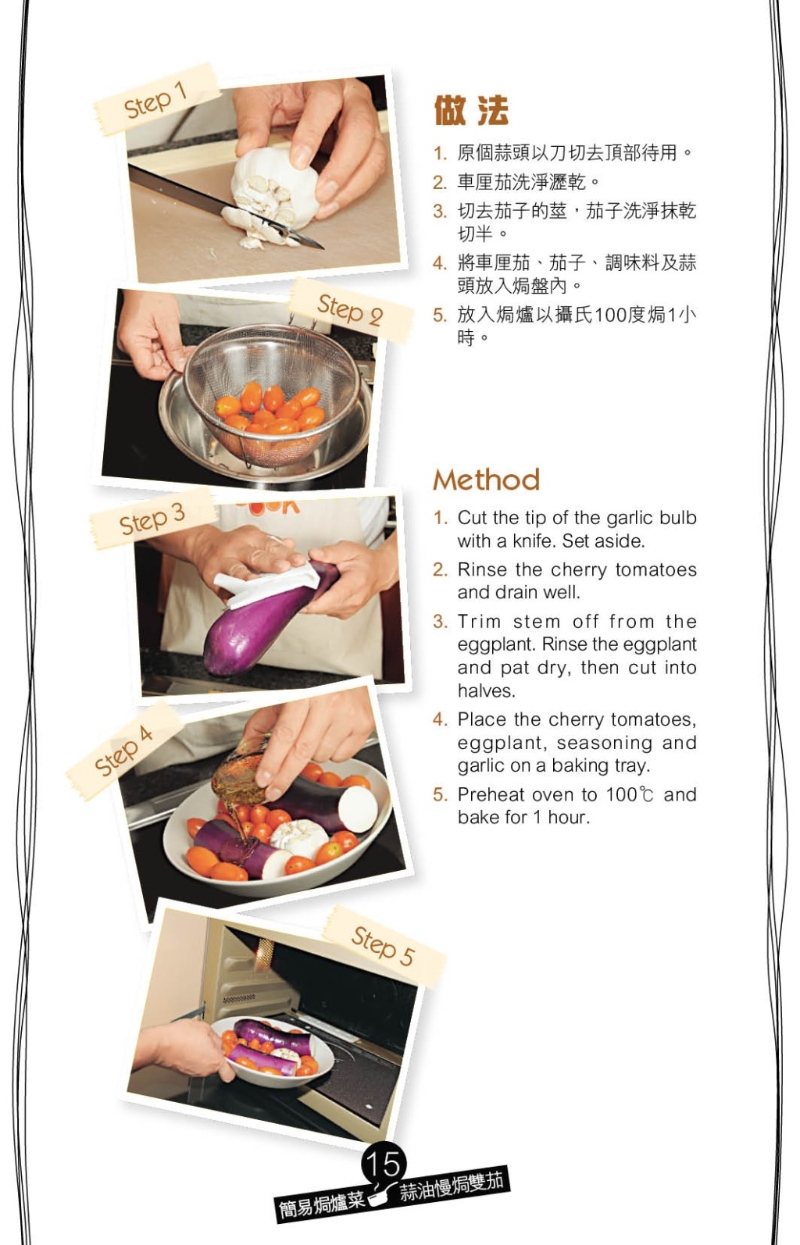 Step 1

Step 2

Step 3

Step 4

Step 5

做法

1. 原個蒜頭以刀切去頂部待用。
2. 車厘茄洗淨瀝乾。
3. 切去茄子的莖，茄子洗淨抹乾切半。
4. 將車厘茄、茄子、調味料及蒜頭放入焗盤內。
5. 放入焗爐以攝氏100度焗1小時。

Method

1. Cut the tip of the garlic bulb with a knife. Set aside.
2. Rinse the cherry tomatoes and drain well.
3. Trim stem off from the eggplant. Rinse the eggplant and pat dry, then cut into halves.
4. Place the cherry tomatoes, eggplant, seasoning and garlic on a baking tray.
5. Preheat oven to 100℃ and bake for 1 hour.

15
簡易焗爐菜 蒜油慢焗雙茄