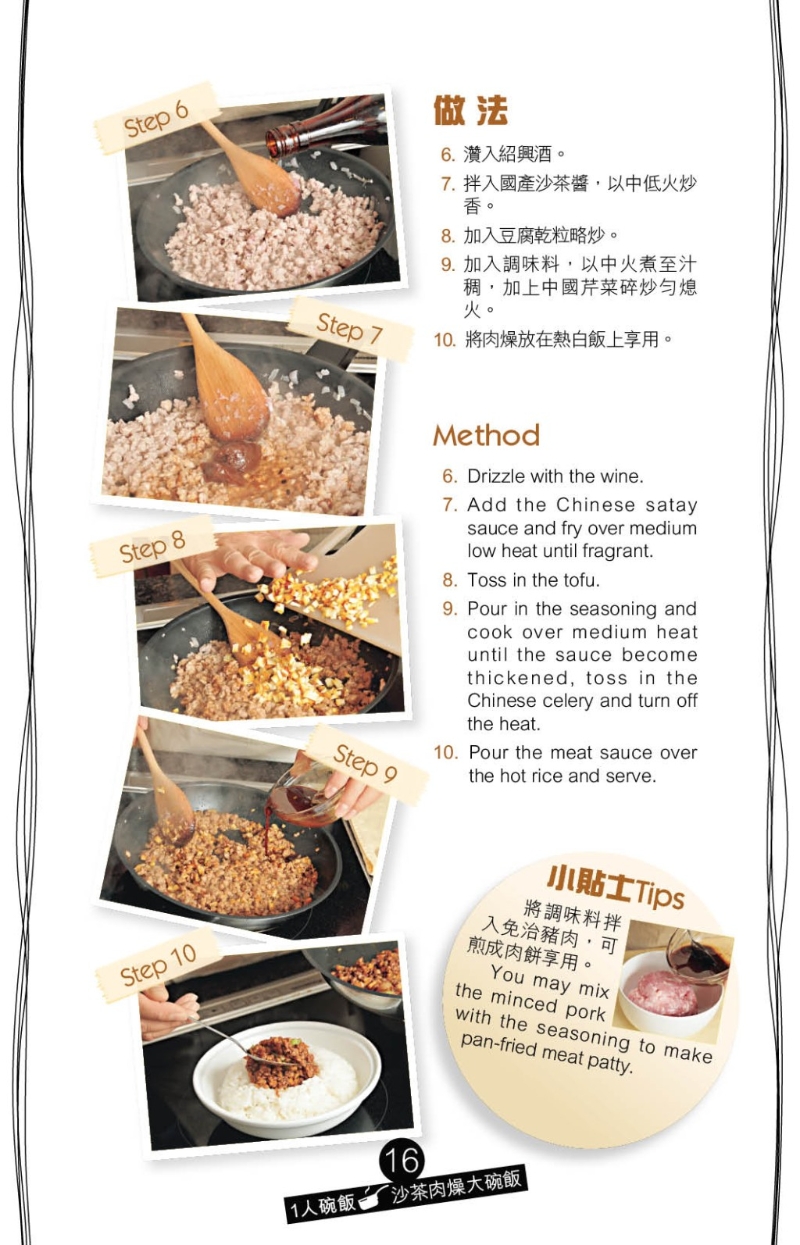 Step 6

Step 7

Step 8

Step 9

Step 10

做法

6. 灒入紹興酒。

7. 拌入國產沙茶醬，以中低火炒香。

8. 加入豆腐乾粒略炒。

9. 加入調味料，以中火煮至汁稠，加上中國芹菜碎炒勻熄火。

10. 將肉燥放在熱白飯上享用。

Method

6. Drizzle with the wine.

7. Add the Chinese satay sauce and fry over medium low heat until fragrant.

8. Toss in the tofu.

9. Pour in the seasoning and cook over medium heat until the sauce become thickened, toss in the Chinese celery and turn off the heat.

10. Pour the meat sauce over the hot rice and serve.

小貼士Tips

將調味料拌入免治豬肉，可煎成肉餅享用。

You may mix the minced pork with the seasoning to make pan-fried meat patty.

16

1人碗飯 沙茶肉燥大碗飯