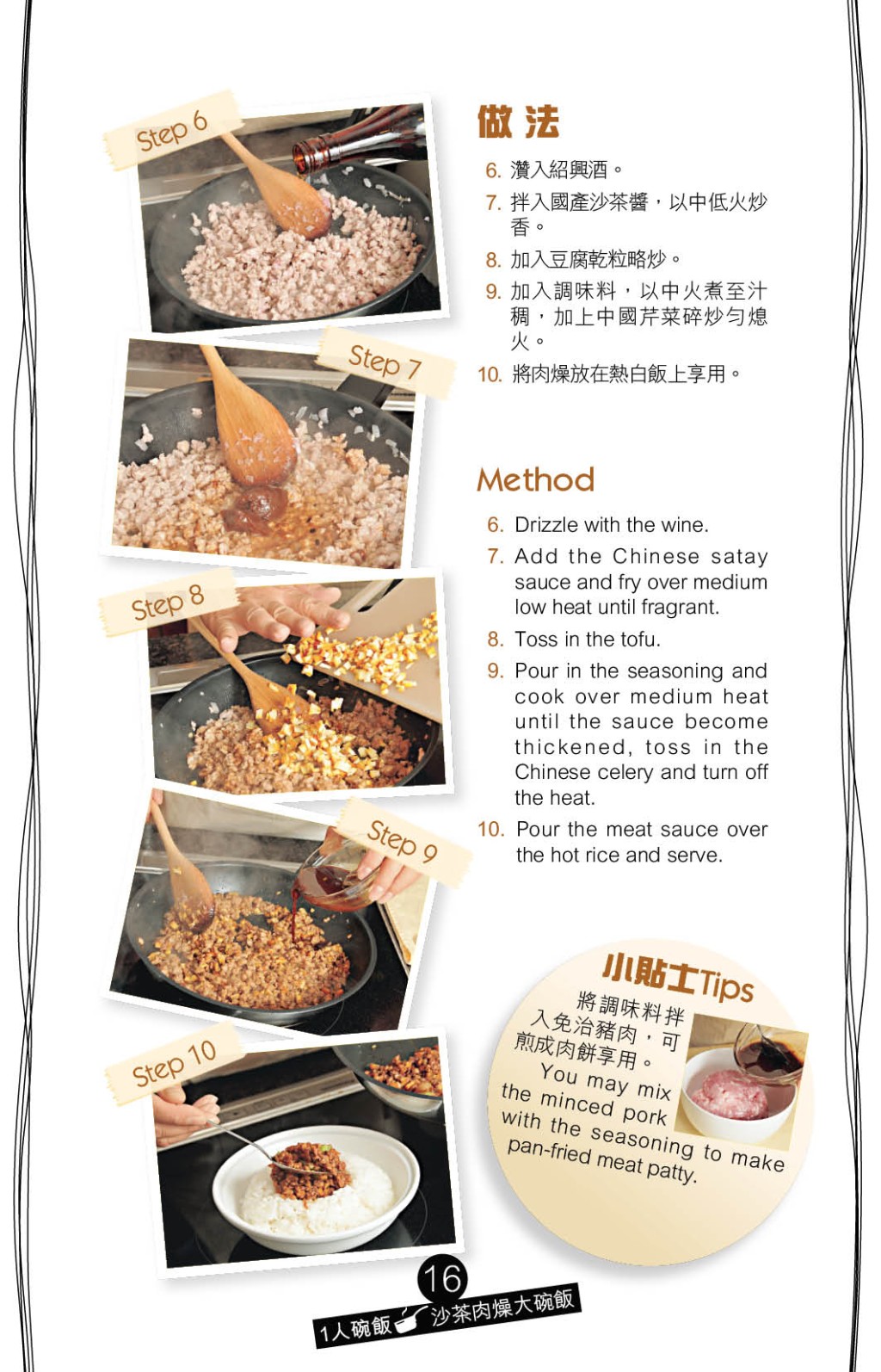 Step 6

Step 7

Step 8

Step 9

Step 10

做法

6. 灒入紹興酒。

7. 拌入國產沙茶醬，以中低火炒香。

8. 加入豆腐乾粒略炒。

9. 加入調味料，以中火煮至汁稠，加上中國芹菜碎炒勻熄火。

10. 將肉燥放在熱白飯上享用。

Method

6. Drizzle with the wine.

7. Add the Chinese satay sauce and fry over medium low heat until fragrant.

8. Toss in the tofu.

9. Pour in the seasoning and cook over medium heat until the sauce become thickened, toss in the Chinese celery and turn off the heat.

10. Pour the meat sauce over the hot rice and serve.

小貼士Tips

將調味料拌入免治豬肉，可煎成肉餅享用。

You may mix the minced pork with the seasoning to make pan-fried meat patty.

16

1人碗飯 沙茶肉燥大碗飯