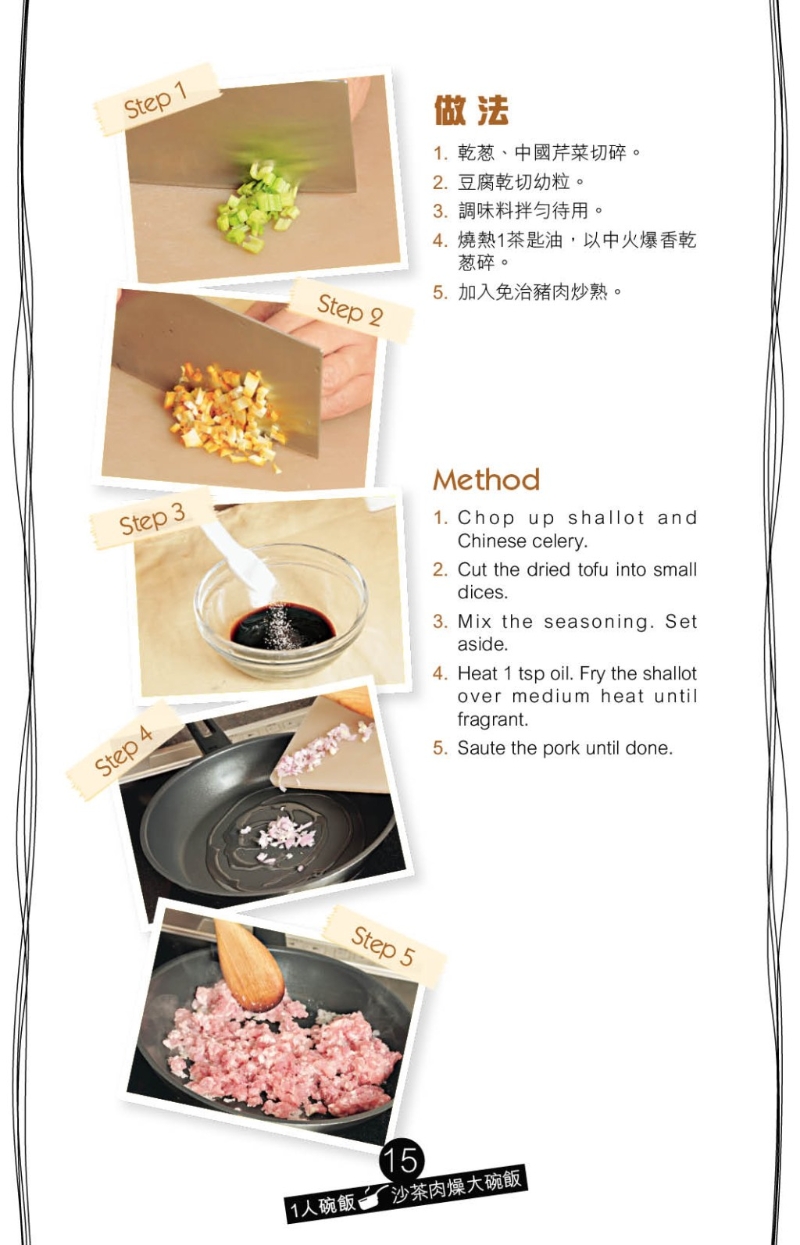 Step 1

Step 2

Step 3

Step 4

Step 5

做法

1. 乾葱、中國芹菜切碎。
2. 豆腐乾切幼粒。
3. 調味料拌勻待用。
4. 燒熱1茶匙油，以中火爆香乾葱碎。
5. 加入免治豬肉炒熟。

Method

1. Chop up shallot and Chinese celery.
2. Cut the dried tofu into small dices.
3. Mix the seasoning. Set aside.
4. Heat 1 tsp oil. Fry the shallot over medium heat until fragrant.
5. Saute the pork until done.

15
1人碗飯 沙茶肉燥大碗飯