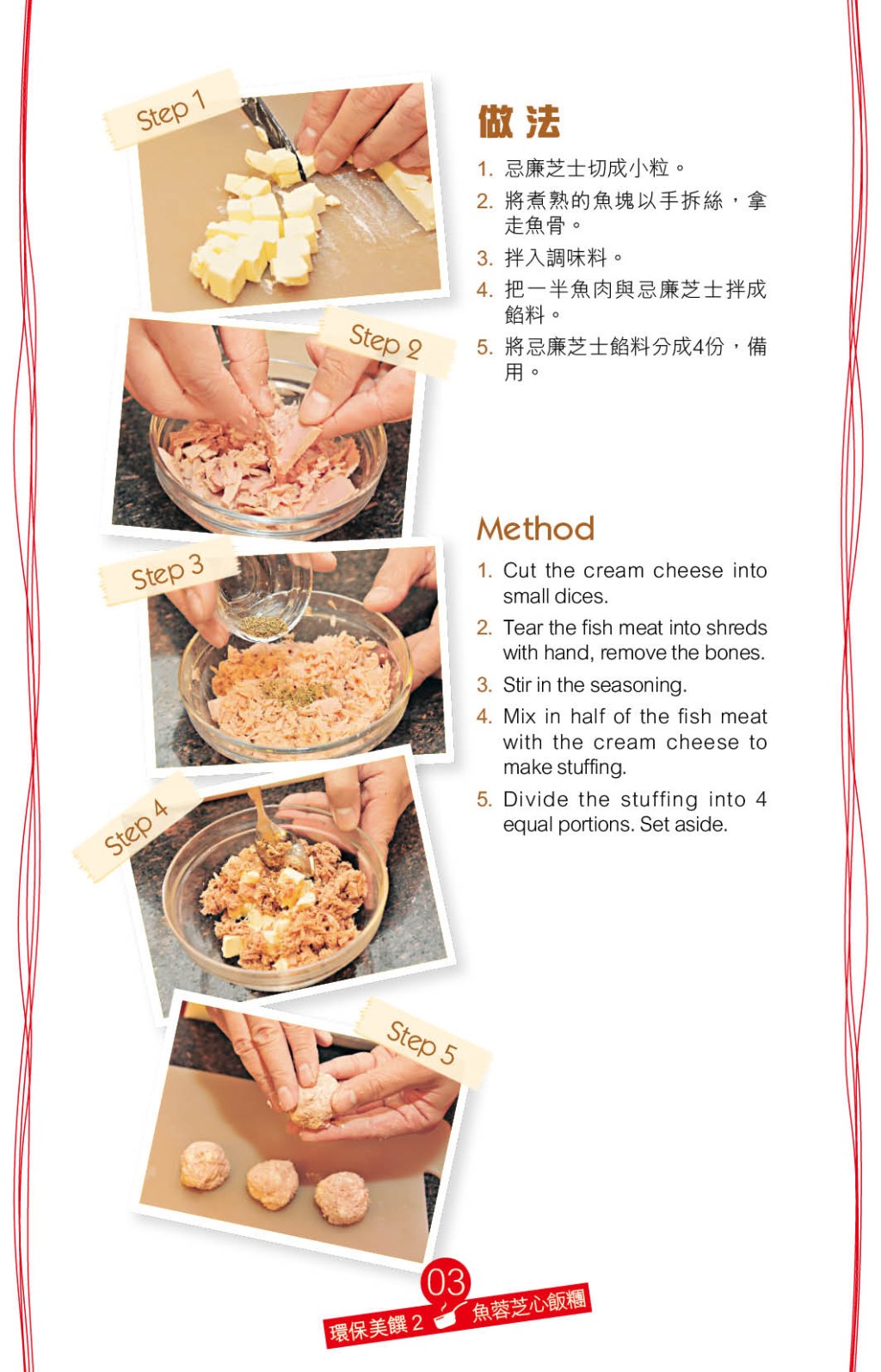 Step 1

Step 2

Step 3

Step 4

Step 5

做法

1. 忌廉芝士切成小粒。
2. 將煮熟的魚塊以手拆絲，拿走魚骨。
3. 拌入調味料。
4. 把一半魚肉與忌廉芝士拌成餡料。
5. 將忌廉芝士餡料分成4份，備用。

Method

1. Cut the cream cheese into small dices.
2. Tear the fish meat into shreds with hand, remove the bones.
3. Stir in the seasoning.
4. Mix in half of the fish meat with the cream cheese to make stuffing.
5. Divide the stuffing into 4 equal portions. Set aside.

03
環保美饌 2
魚蓉芝心飯糰