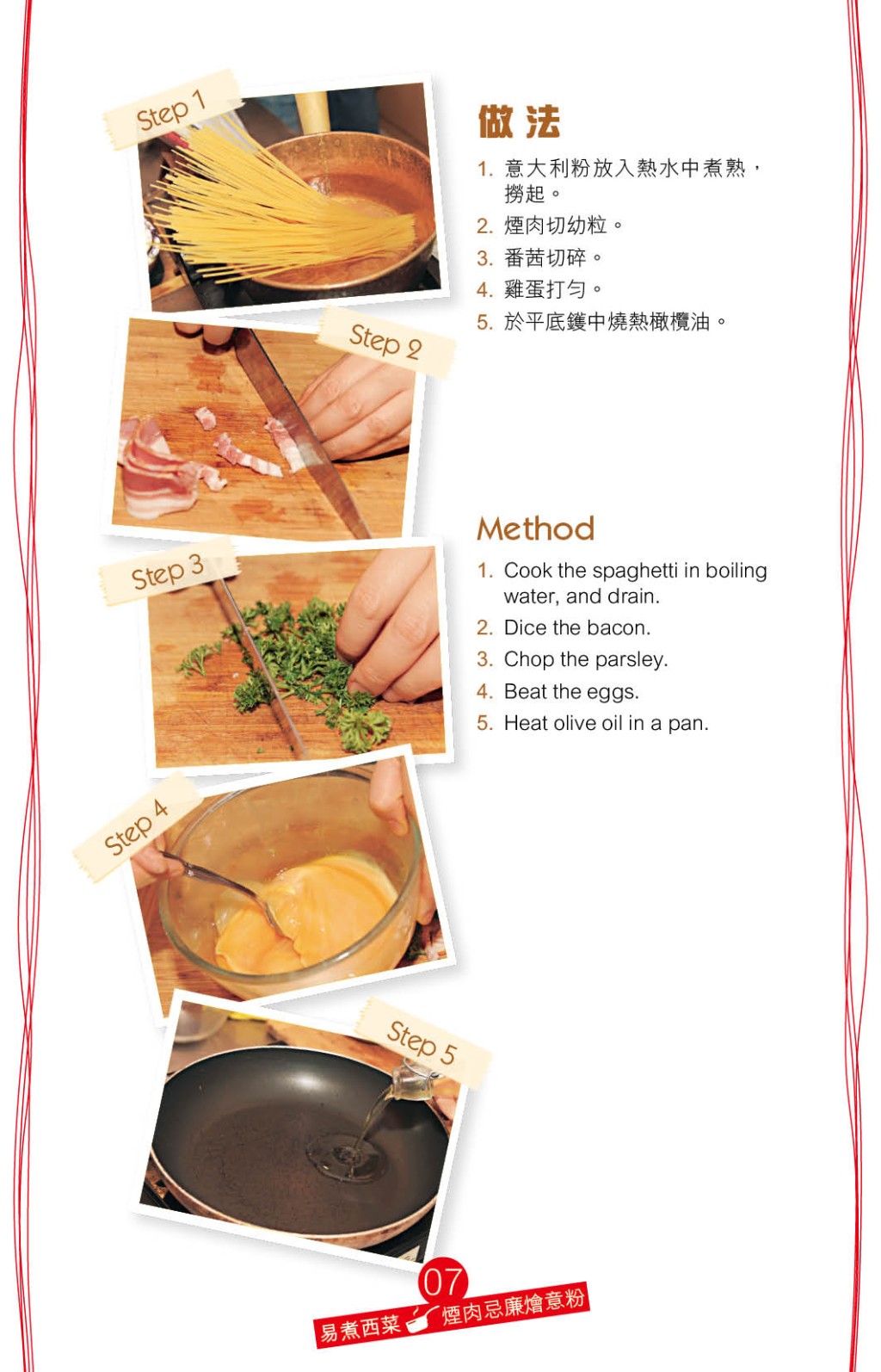 Step 1

Step 2

Step 3

Step 4

Step 5

做法

1. 意大利粉放入熱水中煮熟，撈起。
2. 煙肉切幼粒。
3. 番茜切碎。
4. 雞蛋打勻。
5. 於平底鑊中燒熱橄欖油。

Method

1. Cook the spaghetti in boiling water, and drain.
2. Dice the bacon.
3. Chop the parsley.
4. Beat the eggs.
5. Heat olive oil in a pan.

07

易煮西菜 煙肉忌廉燴意粉