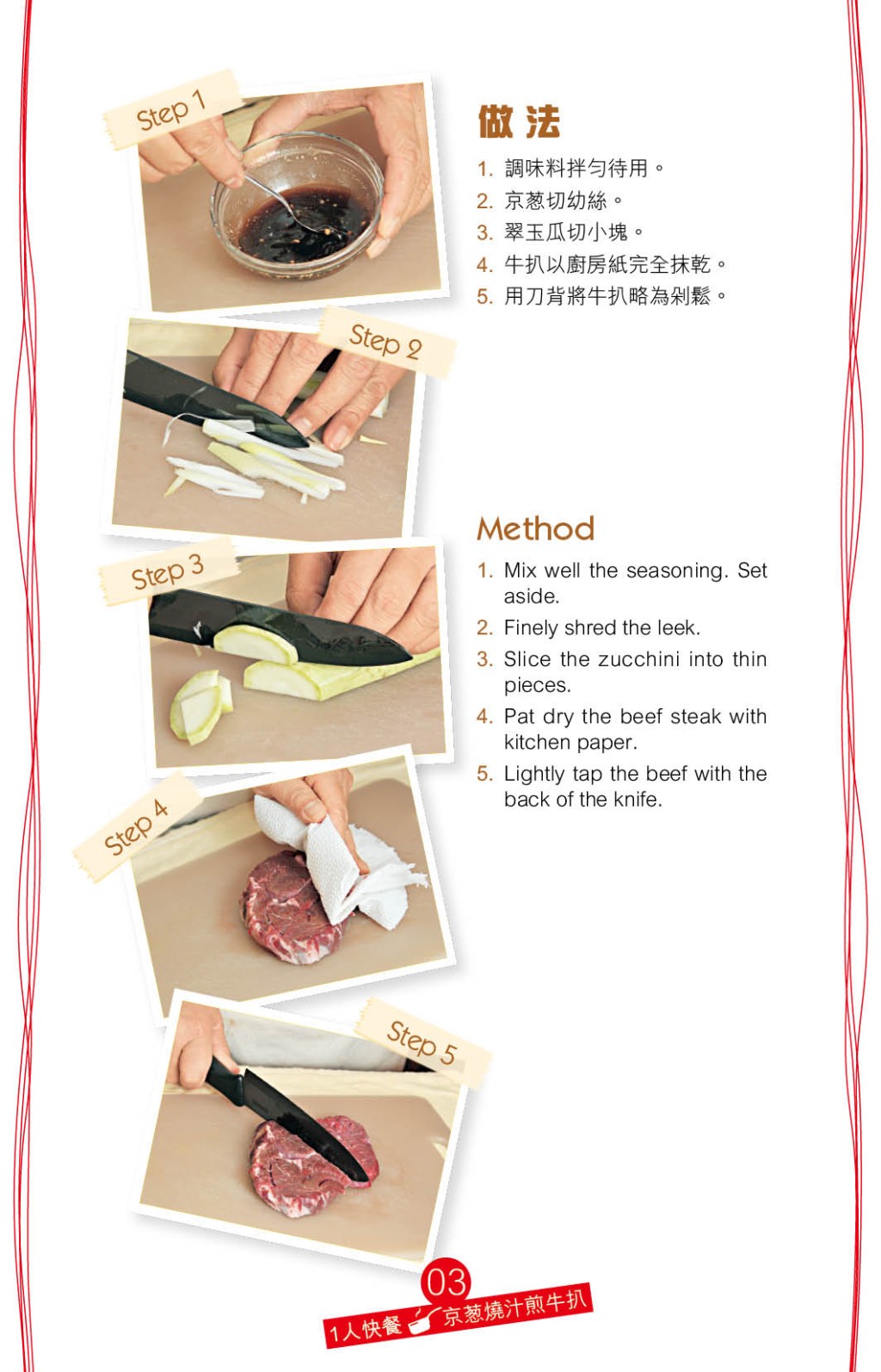 Step 1

Step 2

Step 3

Step 4

Step 5

做法

1. 調味料拌勻待用。
2. 京葱切幼絲。
3. 翠玉瓜切小塊。
4. 牛扒以廚房紙完全抹乾。
5. 用刀背將牛扒略為剁鬆。

Method

1. Mix well the seasoning. Set aside.
2. Finely shred the leek.
3. Slice the zucchini into thin pieces.
4. Pat dry the beef steak with kitchen paper.
5. Lightly tap the beef with the back of the knife.

03

1人快餐 京葱燒汁煎牛扒