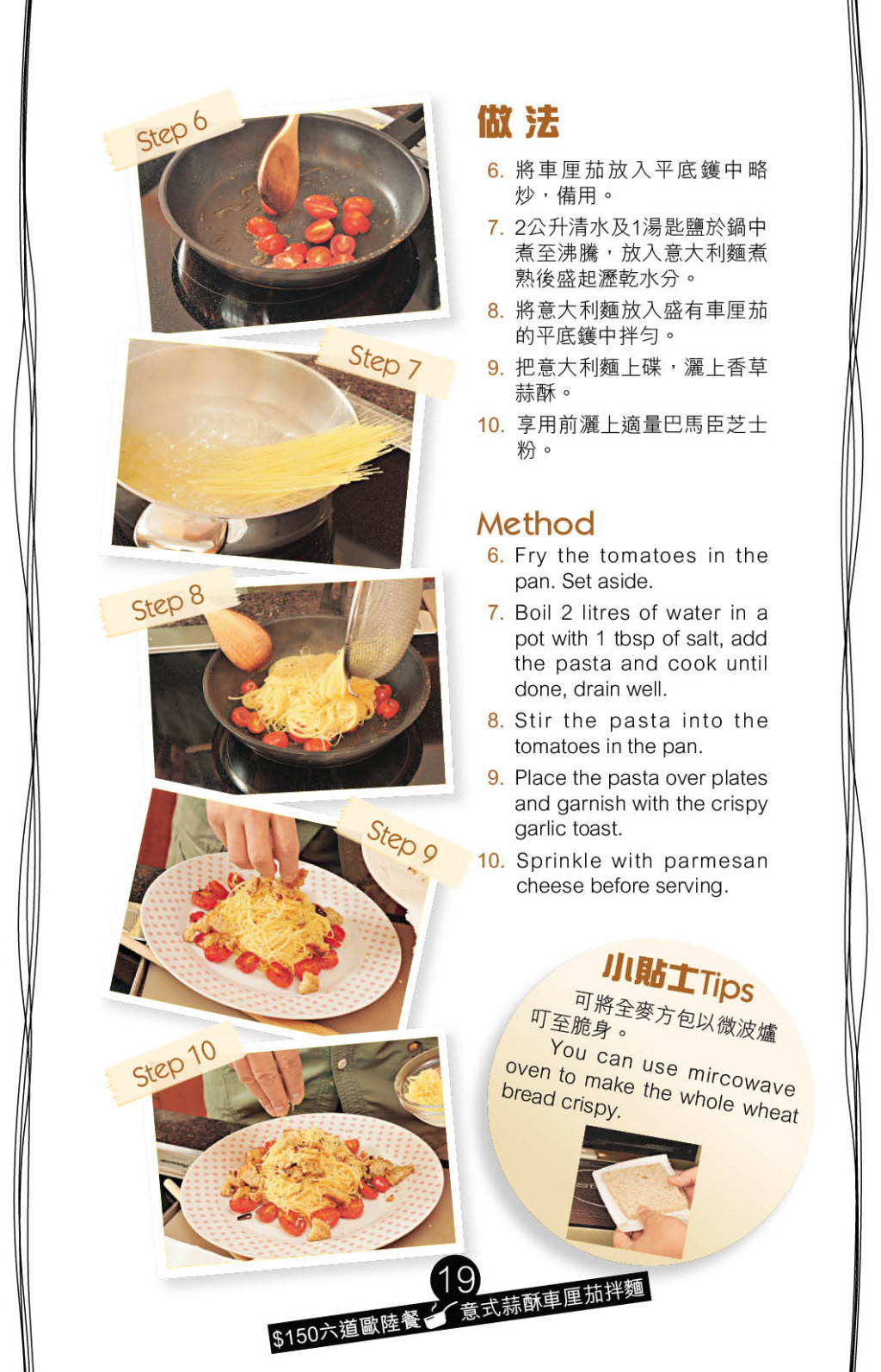 Step 6

Step 7

Step 8

Step 9

Step 10

做法

6. 將車厘茄放入平底鑊中略炒，備用。

7. 2公升清水及1湯匙鹽於鍋中煮至沸騰，放入意大利麵煮熟後盛起瀝乾水分。

8. 將意大利麵放入盛有車厘茄的平底鑊中拌勻。

9. 把意大利麵上碟，灑上香草蒜酥。

10. 享用前灑上適量巴馬臣芝士粉。

Method

6. Fry the tomatoes in the pan. Set aside.

7. Boil 2 litres of water in a pot with 1 tbsp of salt, add the pasta and cook until done, drain well.

8. Stir the pasta into the tomatoes in the pan.

9. Place the pasta over plates and garnish with the crispy garlic toast.

10. Sprinkle with parmesan cheese before serving.

小貼士Tips

可將全麥方包以微波爐叮至脆身。

You can use mircowave oven to make the whole wheat bread crispy.

19

$150六道歐陸餐 意式蒜酥車厘茄拌麵