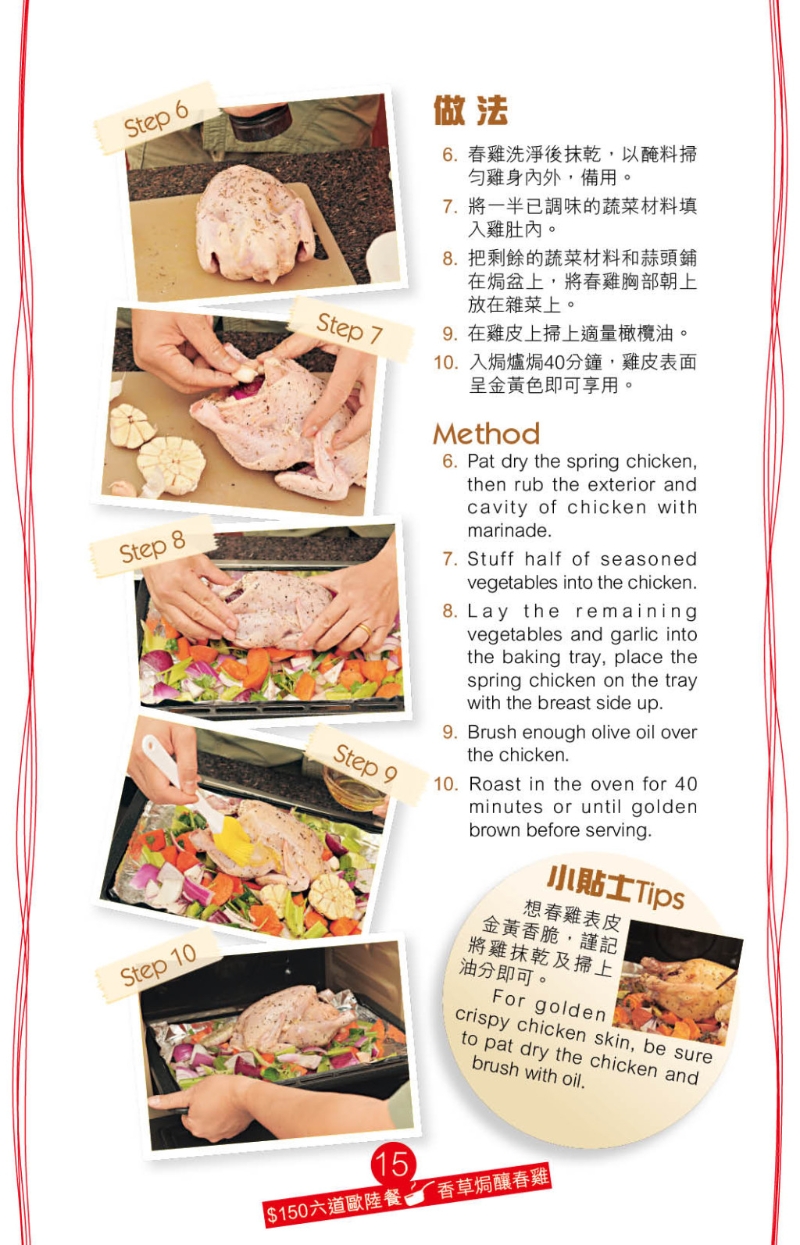 Step 6

Step 7

Step 8

Step 9

Step 10

做法

6. 春雞洗淨後抹乾，以醃料掃勻雞身內外，備用。

7. 將一半已調味的蔬菜材料填入雞肚內。

8. 把剩餘的蔬菜材料和蒜頭鋪在焗盆上，將春雞胸部朝上放在雜菜上。

9. 在雞皮上掃上適量橄欖油。

10. 入焗爐焗40分鐘，雞皮表面呈金黃色即可享用。

Method

6. Pat dry the spring chicken, then rub the exterior and cavity of chicken with marinade.

7. Stuff half of seasoned vegetables into the chicken.

8. Lay the remaining vegetables and garlic into the baking tray, place the spring chicken on the tray with the breast side up.

9. Brush enough olive oil over the chicken.

10. Roast in the oven for 40 minutes or until golden brown before serving.

小貼士Tips

想春雞表皮金黃香脆，謹記將雞抹乾及掃上油分即可。

For golden crispy chicken skin, be sure to pat dry the chicken and brush with oil.

15

$150六道歐陸餐 香草焗釀春雞