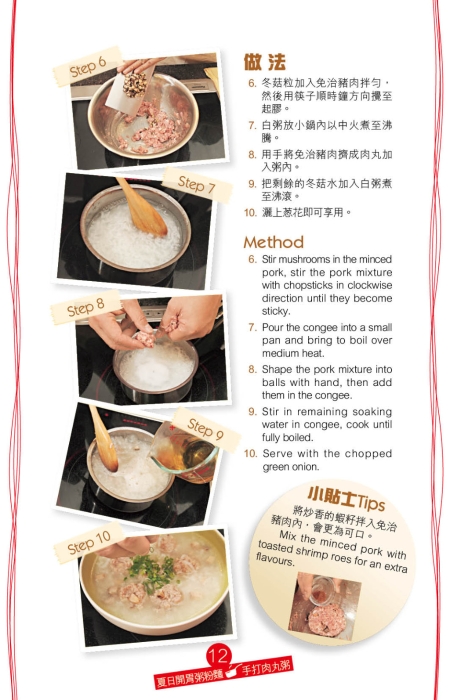 Step 6

Step 7

Step 8

Step 9

Step 10

做法

6. 冬菇粒加入免治豬肉拌勻，然後用筷子順時鐘方向攪至起膠。

7. 白粥放小鍋內以中火煮至沸騰。

8. 用手將免治豬肉擠成肉丸加入粥內。

9. 把剩餘的冬菇水加入白粥煮至沸滾。

10. 灑上葱花即可享用。

Method

6. Stir mushrooms in the minced pork, stir the pork mixture with chopsticks in clockwise direction until they become sticky.

7. Pour the congee into a small pan and bring to boil over medium heat.

8. Shape the pork mixture into balls with hand, then add them in the congee.

9. Stir in remaining soaking water in congee, cook until fully boiled.

10. Serve with the chopped green onion.

小貼士Tips

將炒香的蝦籽拌入免治豬肉內，會更為可口。

Mix the minced pork with toasted shrimp roes for an extra flavours.

12

夏日開胃粥粉麵 手打肉丸粥