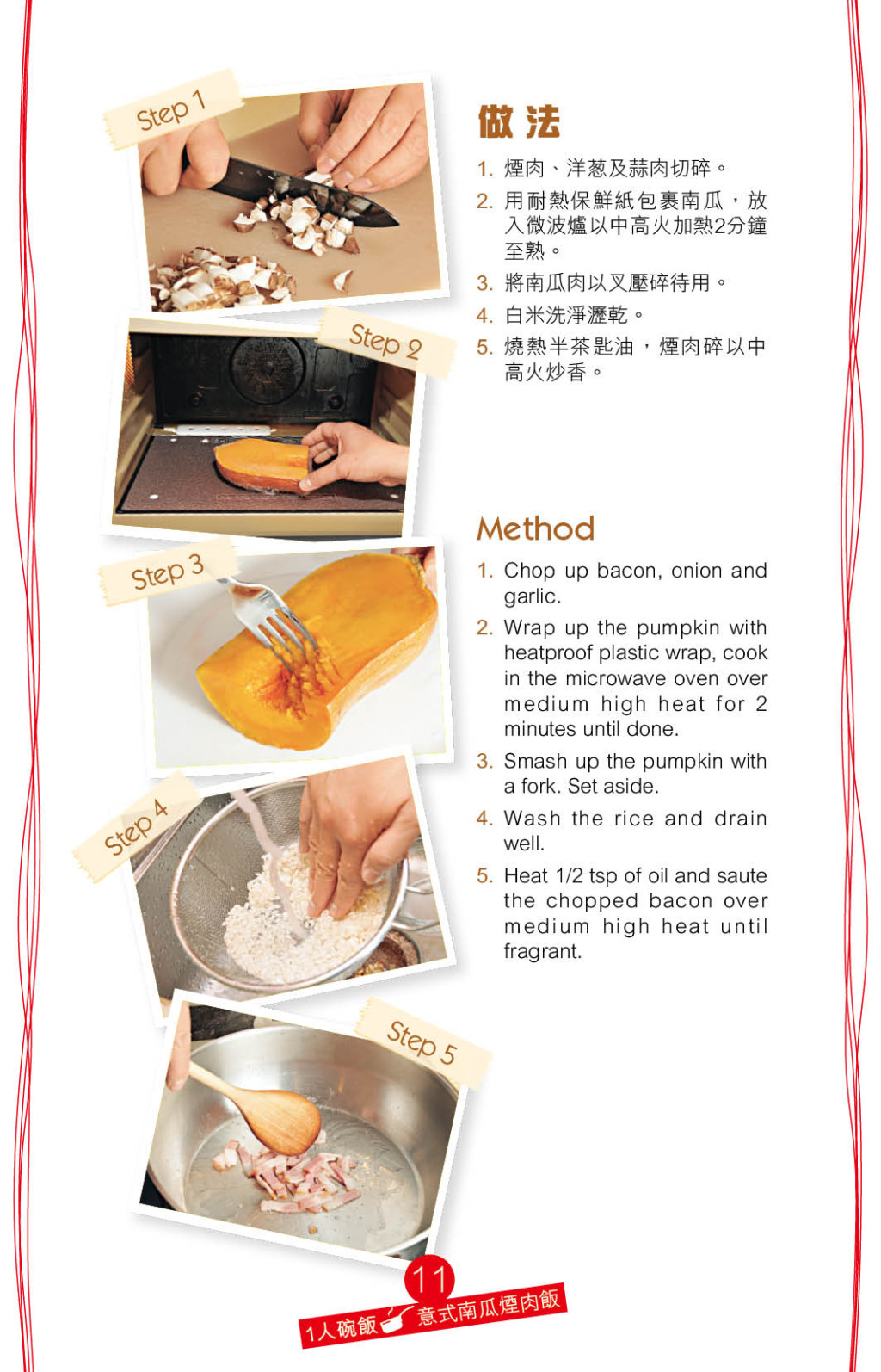 Step 1

Step 2

Step 3

Step 4

Step 5

做法

1. 煙肉、洋葱及蒜肉切碎。

2. 用耐熱保鮮紙包裹南瓜，放入微波爐以中高火加熱2分鐘至熟。

3. 將南瓜肉以叉壓碎待用。

4. 白米洗淨瀝乾。

5. 燒熱半茶匙油，煙肉碎以中高火炒香。

Method

1. Chop up bacon, onion and garlic.

2. Wrap up the pumpkin with heatproof plastic wrap, cook in the microwave oven over medium high heat for 2 minutes until done.

3. Smash up the pumpkin with a fork. Set aside.

4. Wash the rice and drain well.

5. Heat 1/2 tsp of oil and saute the chopped bacon over medium high heat until fragrant.

11

1人碗飯 意式南瓜煙肉飯