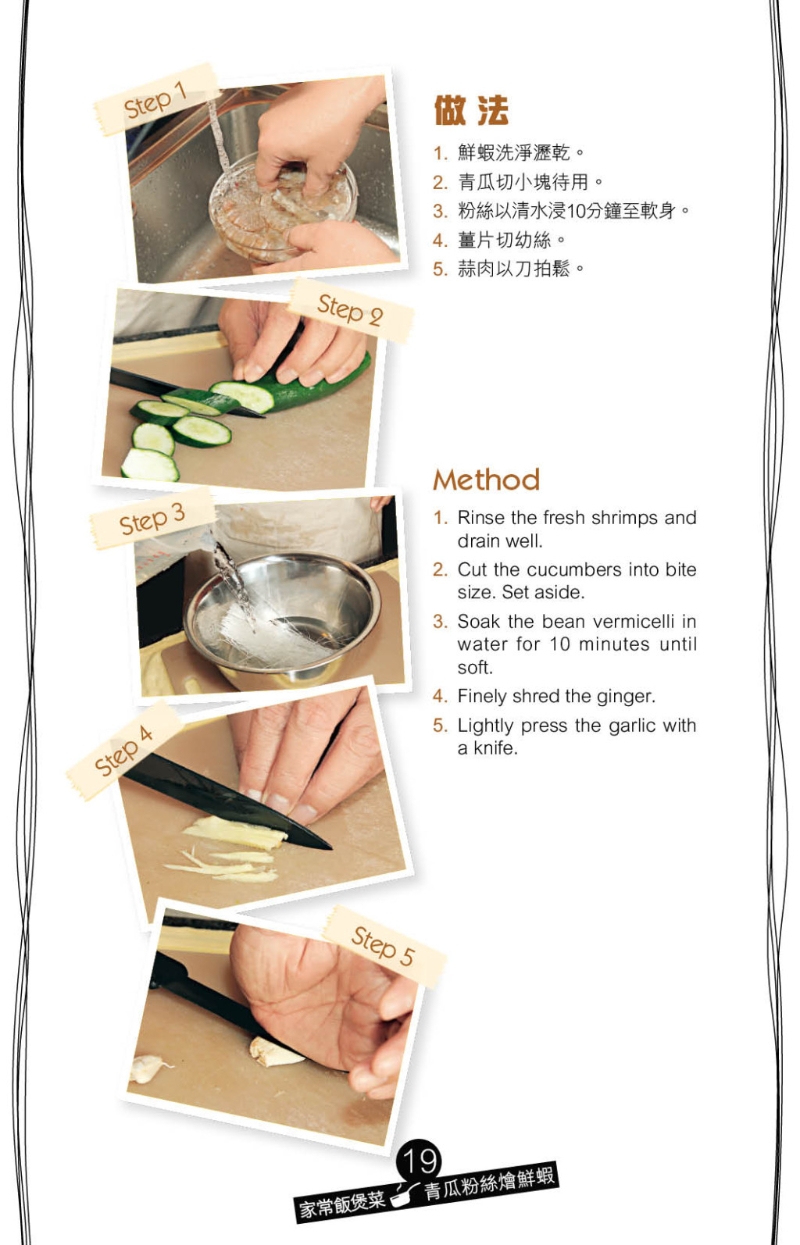 Step 1

Step 2

Step 3

Step 4

Step 5

做法

1. 鮮蝦洗淨瀝乾。
2. 青瓜切小塊待用。
3. 粉絲以清水浸10分鐘至軟身。
4. 薑片切幼絲。
5. 蒜肉以刀拍鬆。

Method

1. Rinse the fresh shrimps and drain well.
2. Cut the cucumbers into bite size. Set aside.
3. Soak the bean vermicelli in water for 10 minutes until soft.
4. Finely shred the ginger.
5. Lightly press the garlic with a knife.

19
家常飯煲菜 青瓜粉絲燴鮮蝦