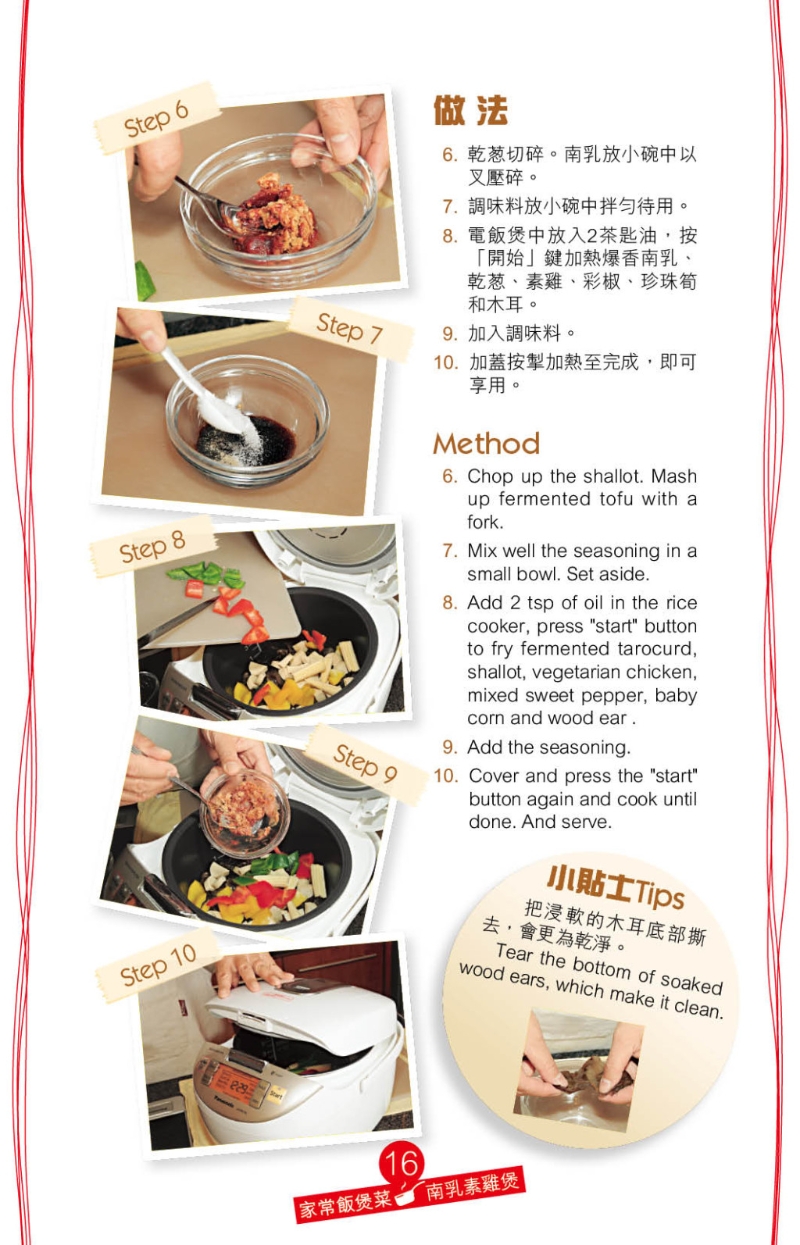 Step 6

Step 7

Step 8

Step 9

Step 10

做法

6. 乾葱切碎。南乳放小碗中以叉壓碎。

7. 調味料放小碗中拌勻待用。

8. 電飯煲中放入2茶匙油，按「開始」鍵加熱爆香南乳、乾葱、素雞、彩椒、珍珠筍和木耳。

9. 加入調味料。

10. 加蓋按掣加熱至完成，即可享用。

Method

6. Chop up the shallot. Mash up fermented tofu with a fork.

7. Mix well the seasoning in a small bowl. Set aside.

8. Add 2 tsp of oil in the rice cooker, press "start" button to fry fermented tarocurd, shallot, vegetarian chicken, mixed sweet pepper, baby corn and wood ear .

9. Add the seasoning.

10. Cover and press the "start" button again and cook until done. And serve.

小貼士Tips

把浸軟的木耳底部撕去，會更為乾淨。

Tear the bottom of soaked wood ears, which make it clean.

16

家常飯煲菜 南乳素雞煲