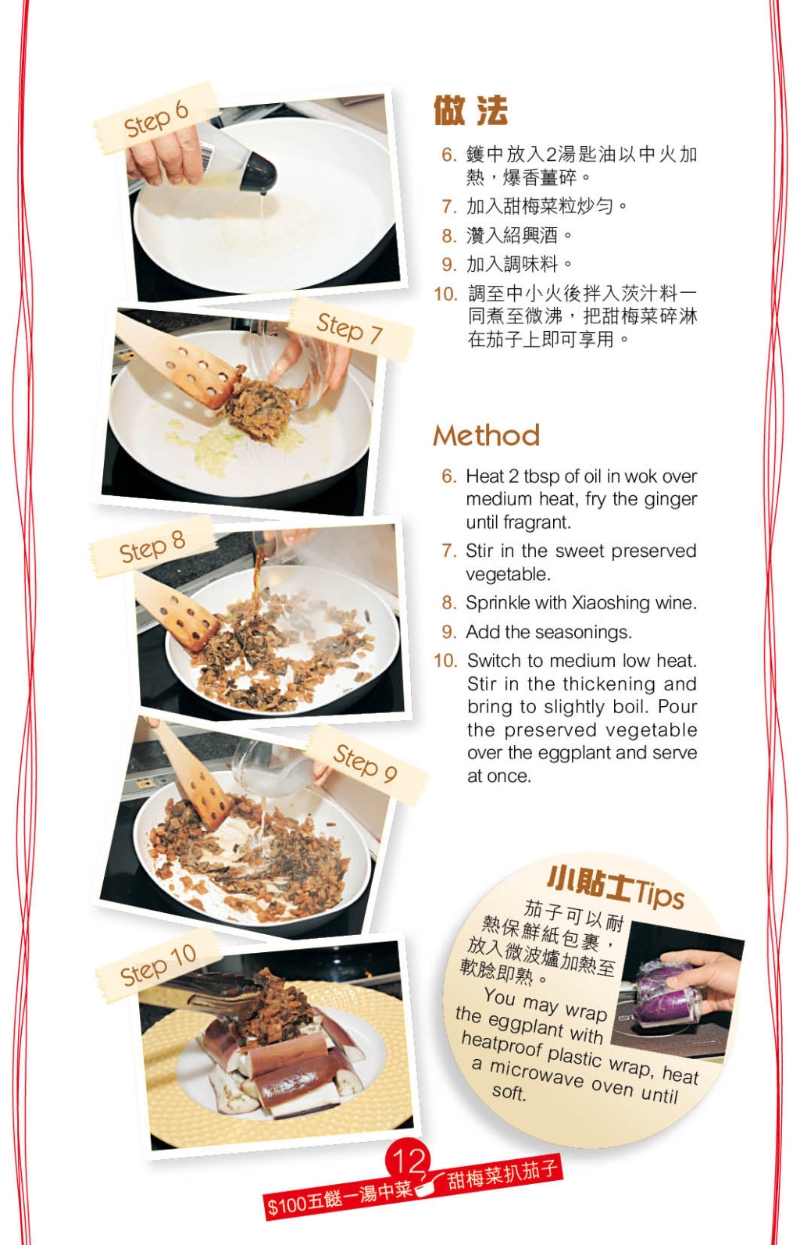 Step 6

Step 7

Step 8

Step 9

Step 10

做法

6. 鑊中放入2湯匙油以中火加熱，爆香薑碎。
7. 加入甜梅菜粒炒勻。
8. 灒入紹興酒。
9. 加入調味料。
10. 調至中小火後拌入茨汁料一同煮至微沸，把甜梅菜碎淋在茄子上即可享用。

Method

6. Heat 2 tbsp of oil in wok over medium heat, fry the ginger until fragrant.
7. Stir in the sweet preserved vegetable.
8. Sprinkle with Xiaoshing wine.
9. Add the seasonings.
10. Switch to medium low heat. Stir in the thickening and bring to slightly boil. Pour the preserved vegetable over the eggplant and serve at once.

小貼士Tips

茄子可以耐熱保鮮紙包裹，放入微波爐加熱至軟腍即熟。

You may wrap the eggplant with heatproof plastic wrap, heat a microwave oven until soft.

12

$100五餸一湯中菜 甜梅菜扒茄子