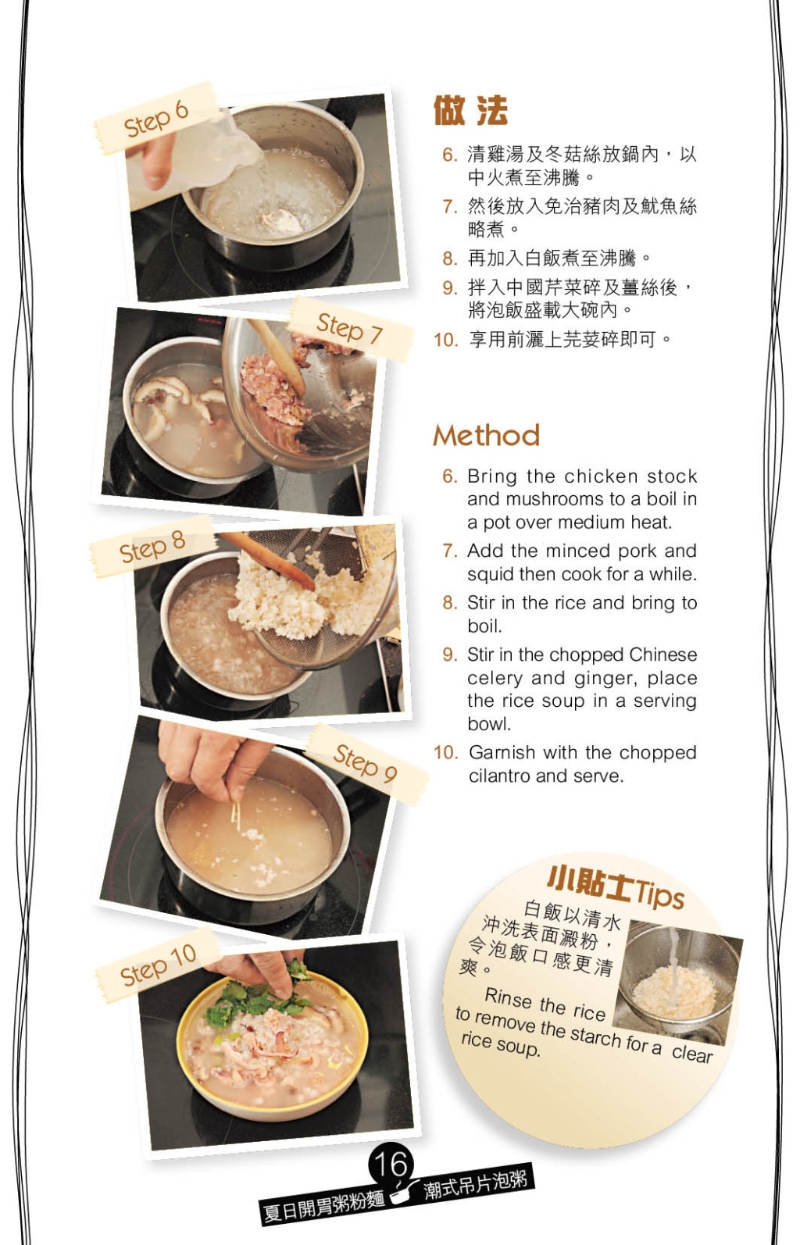 Step 6

Step 7

Step 8

Step 9

Step 10

做法

6. 清雞湯及冬菇絲放鍋內，以中火煮至沸騰。

7. 然後放入免治豬肉及魷魚絲略煮。

8. 再加入白飯煮至沸騰。

9. 拌入中國芹菜碎及薑絲後，將泡飯盛載大碗內。

10. 享用前灑上芫荽碎即可。

Method

6. Bring the chicken stock and mushrooms to a boil in a pot over medium heat.

7. Add the minced pork and squid then cook for a while.

8. Stir in the rice and bring to boil.

9. Stir in the chopped Chinese celery and ginger, place the rice soup in a serving bowl.

10. Garnish with the chopped cilantro and serve.

小貼士Tips

白飯以清水沖洗表面澱粉，令泡飯口感更清爽。

Rinse the rice to remove the starch for a clear rice soup.

16

夏日開胃粥粉麵 潮式吊片泡粥