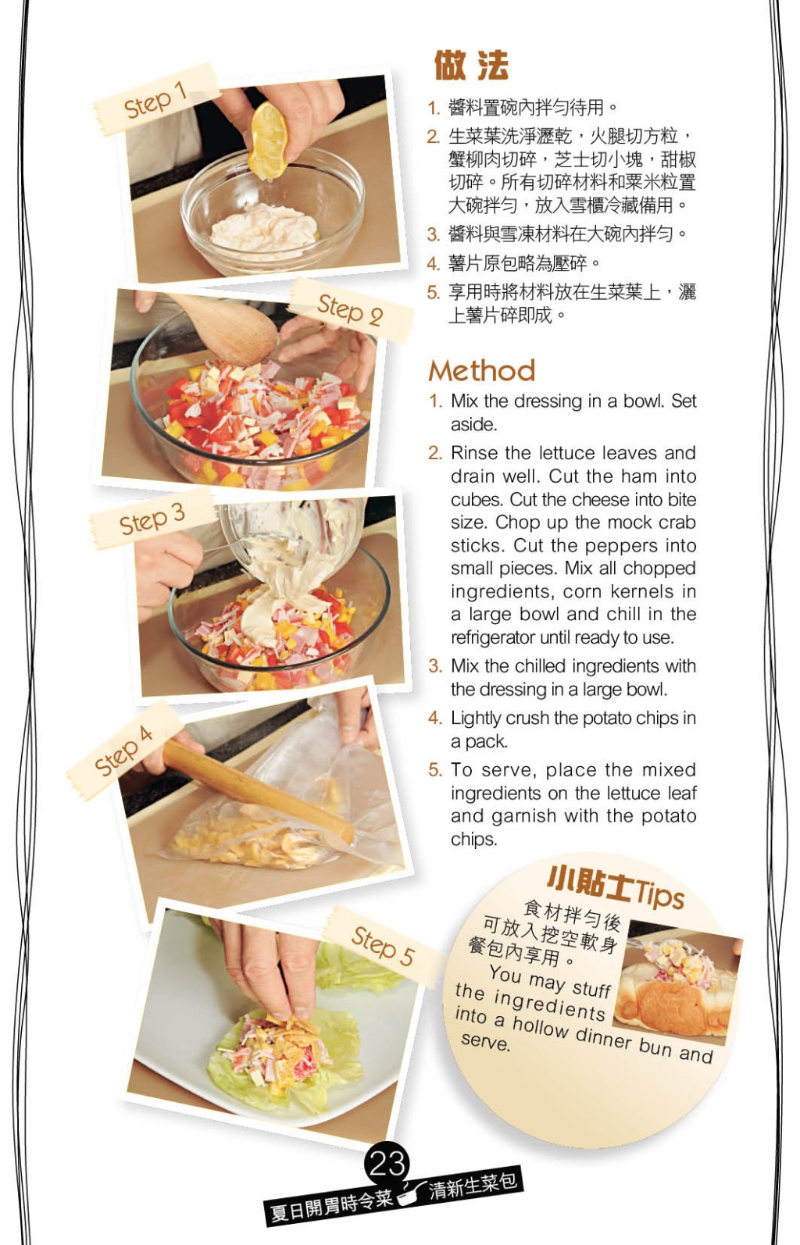 Step 1

Step 2

Step 3

Step 4

Step 5

做法

1. 醬料置碗內拌勻待用。

2. 生菜葉洗淨瀝乾，火腿切方粒，蟹柳肉切碎，芝士切小塊，甜椒切碎。所有切碎材料和粟米粒置大碗拌勻，放入雪櫃冷藏備用。

3. 醬料與雪凍材料在大碗內拌勻。

4. 薯片原包略為壓碎。

5. 享用時將材料放在生菜葉上，灑上薯片碎即成。

Method

1. Mix the dressing in a bowl. Set aside.

2. Rinse the lettuce leaves and drain well. Cut the ham into cubes. Cut the cheese into bite size. Chop up the mock crab sticks. Cut the peppers into small pieces. Mix all chopped ingredients, corn kernels in a large bowl and chill in the refrigerator until ready to use.

3. Mix the chilled ingredients with the dressing in a large bowl.

4. Lightly crush the potato chips in a pack.

5. To serve, place the mixed ingredients on the lettuce leaf and garnish with the potato chips.

小貼士Tips

食材拌勻後可放入挖空軟身餐包內享用。

You may stuff the ingredients into a hollow dinner bun and serve.

23

夏日開胃時令菜 清新生菜包