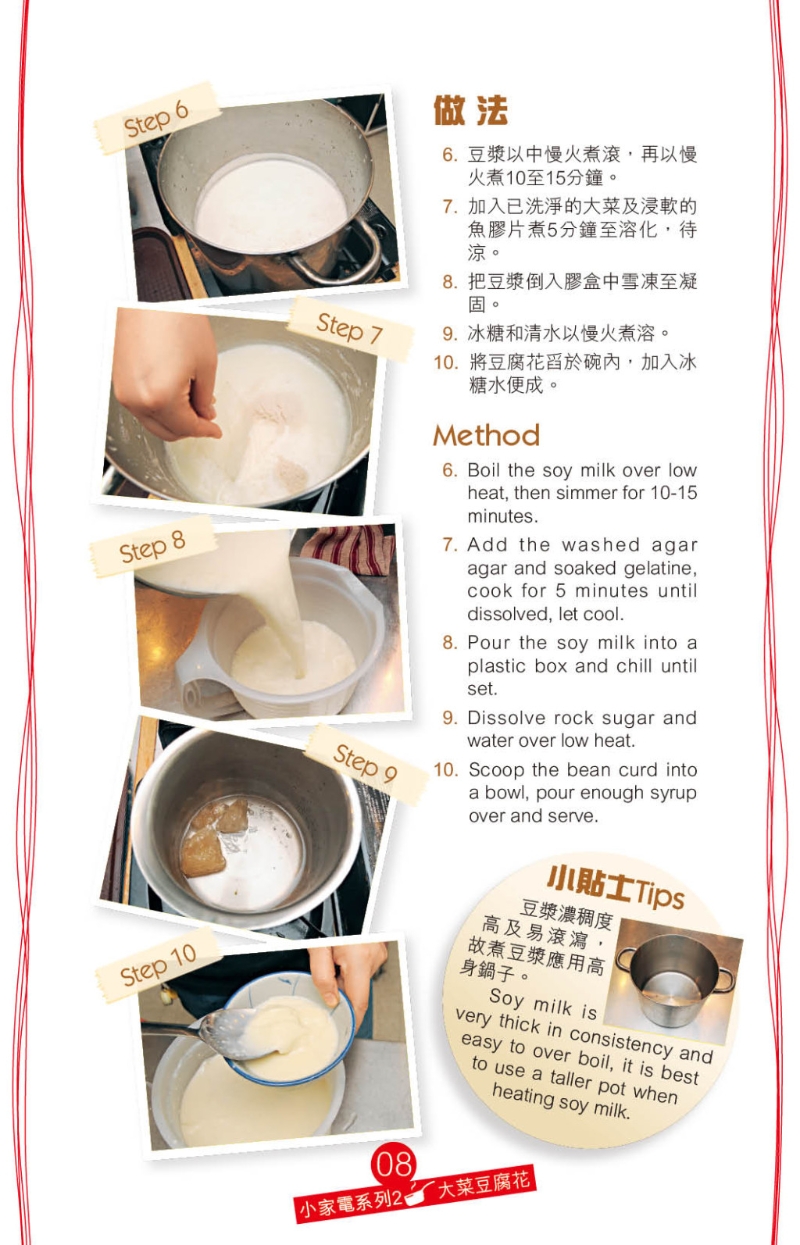 Step 6

Step 7

Step 8

Step 9

Step 10

做法

6. 豆漿以中慢火煮滾，再以慢火煮10至15分鐘。

7. 加入已洗淨的大菜及浸軟的魚膠片煮5分鐘至溶化，待涼。

8. 把豆漿倒入膠盒中雪凍至凝固。

9. 冰糖和清水以慢火煮溶。

10. 將豆腐花舀於碗內，加入冰糖水便成。

Method

6. Boil the soy milk over low heat, then simmer for 10-15 minutes.

7. Add the washed agar agar and soaked gelatine, cook for 5 minutes until dissolved, let cool.

8. Pour the soy milk into a plastic box and chill until set.

9. Dissolve rock sugar and water over low heat.

10. Scoop the bean curd into a bowl, pour enough syrup over and serve.

小貼士Tips

豆漿濃稠度高及易滾瀉，故煮豆漿應用高身鍋子。

Soy milk is very thick in consistency and easy to over boil, it is best to use a taller pot when heating soy milk.

08

小家電系列2 大菜豆腐花