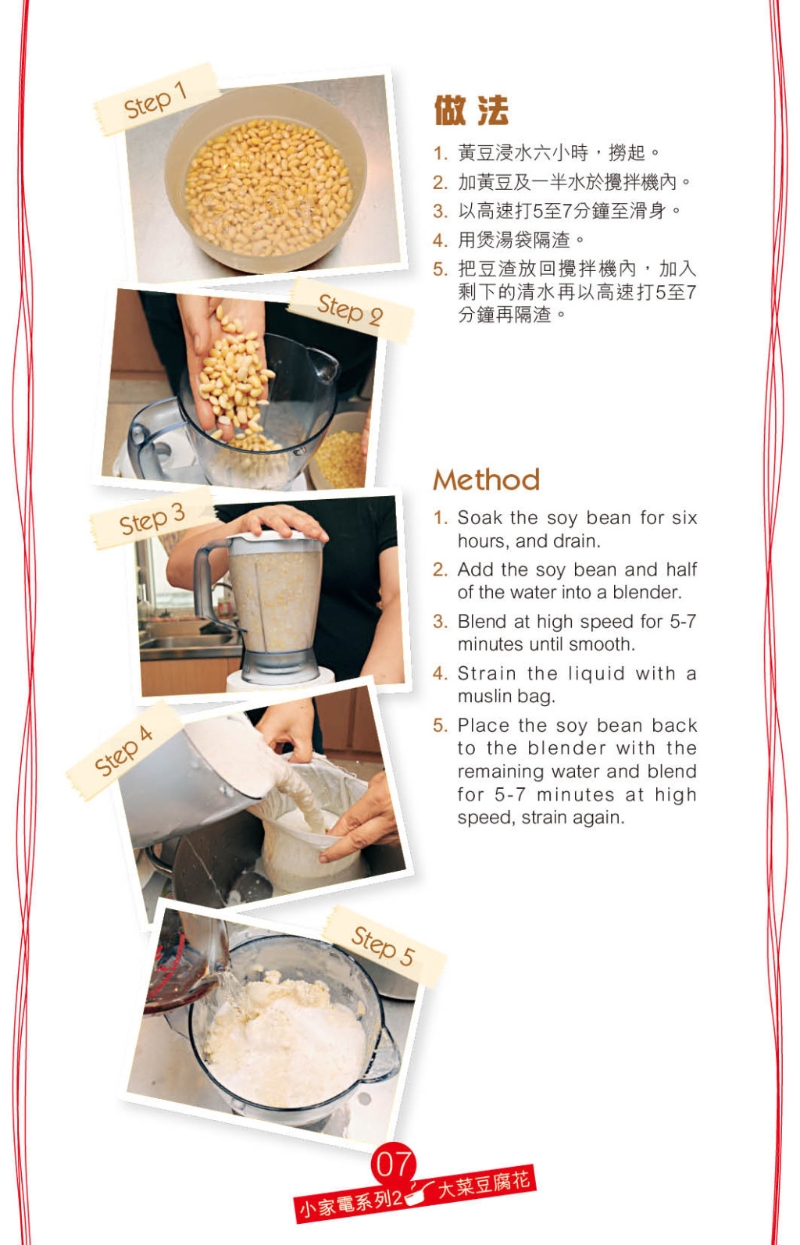 Step 1

Step 2

Step 3

Step 4

Step 5

做法

1. 黃豆浸水六小時，撈起。
2. 加黃豆及一半水於攪拌機內。
3. 以高速打5至7分鐘至滑身。
4. 用煲湯袋隔渣。
5. 把豆渣放回攪拌機內，加入剩下的清水再以高速打5至7分鐘再隔渣。

Method

1. Soak the soy bean for six hours, and drain.
2. Add the soy bean and half of the water into a blender.
3. Blend at high speed for 5-7 minutes until smooth.
4. Strain the liquid with a muslin bag.
5. Place the soy bean back to the blender with the remaining water and blend for 5-7 minutes at high speed, strain again.

07
小家電系列2 大菜豆腐花