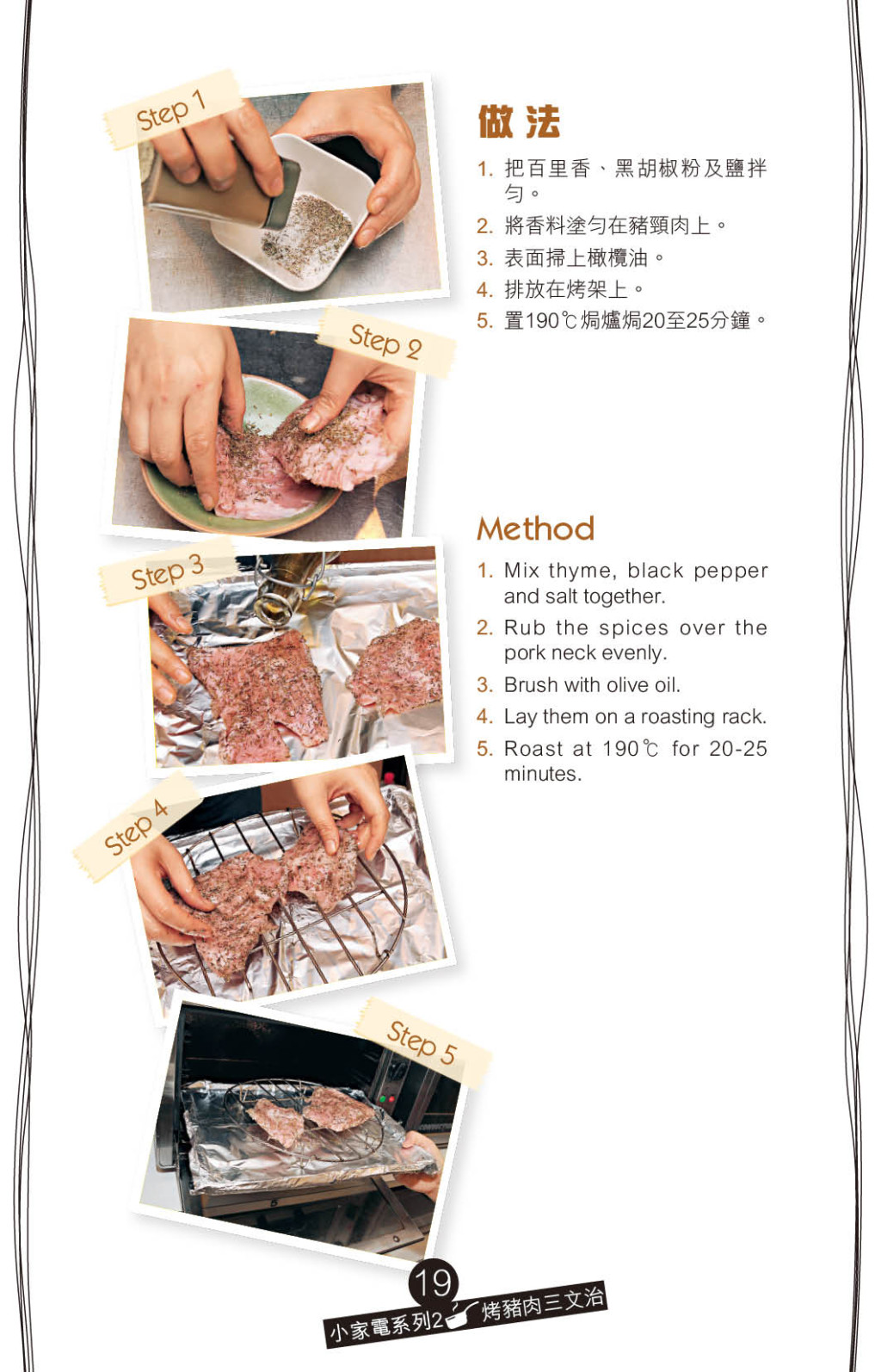 Step 1

Step 2

Step 3

Step 4

Step 5

做法

1. 把百里香、黑胡椒粉及鹽拌勻。
2. 將香料塗勻在豬頸肉上。
3. 表面掃上橄欖油。
4. 排放在烤架上。
5. 置190℃焗爐焗20至25分鐘。

Method

1. Mix thyme, black pepper and salt together.
2. Rub the spices over the pork neck evenly.
3. Brush with olive oil.
4. Lay them on a roasting rack.
5. Roast at 190℃ for 20-25 minutes.

19
小家電系列2 烤豬肉三文治